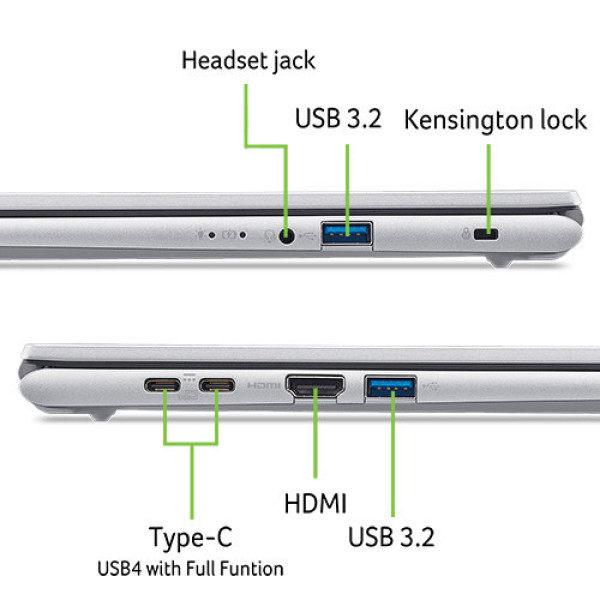 Headset jack
USB 3.2
Kensington lock

HDMI

Type-C
USB4 with Full Funtion
HDMI
USB 3.2